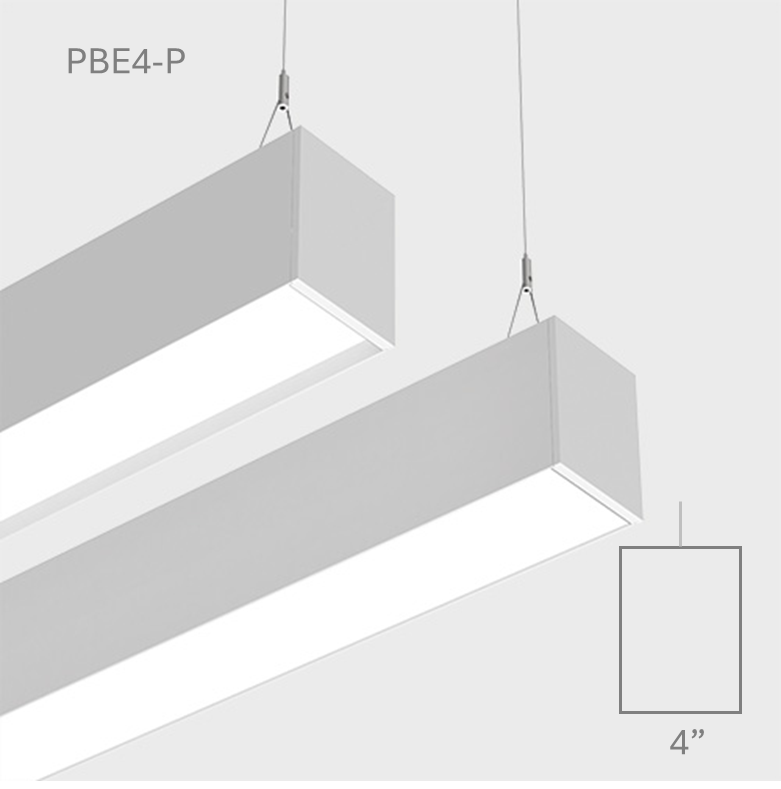 PBE4-P

4”